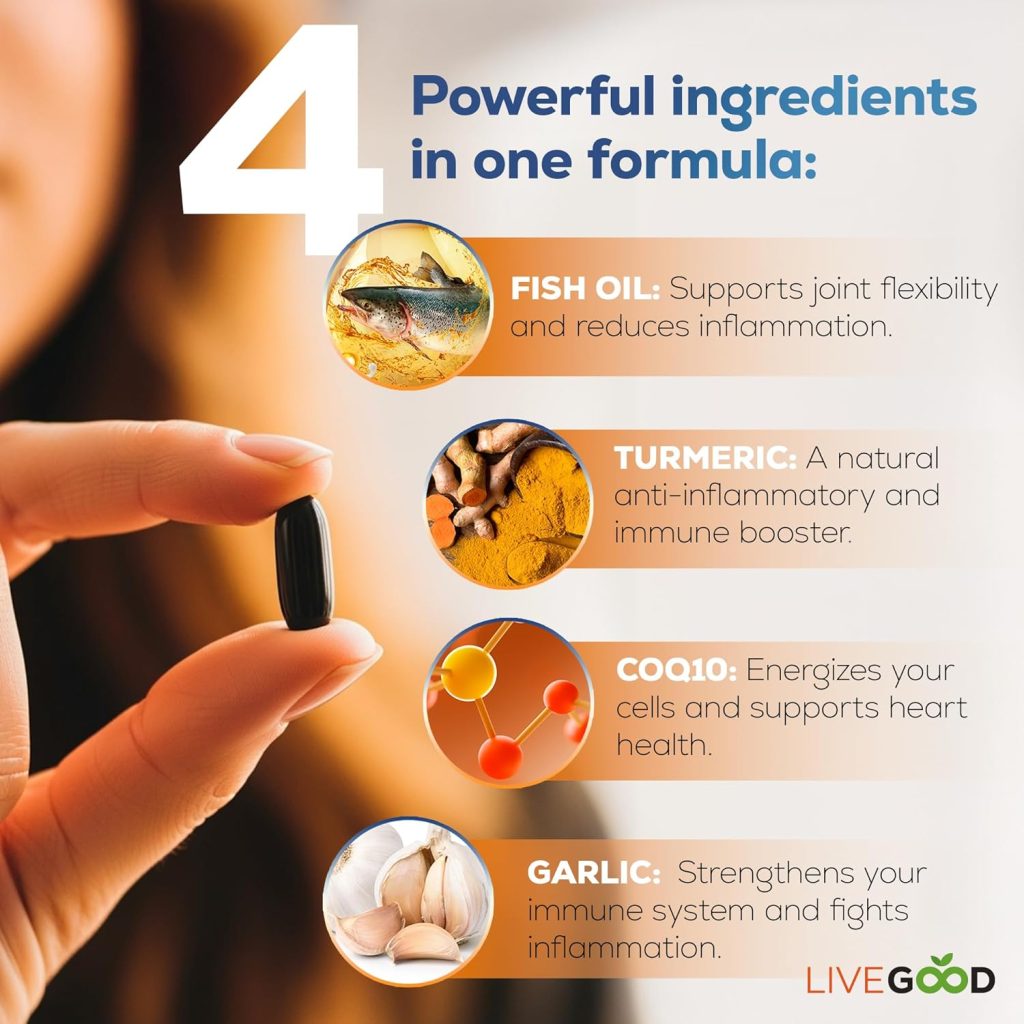 4 Powerful ingredients in one formula:

FISH OIL: Supports joint flexibility and reduces inflammation.

TURMERIC: A natural anti-inflammatory and immune booster.

COQ10: Energizes your cells and supports heart health.

GARLIC: Strengthens your immune system and fights inflammation.

LIVEGOOD